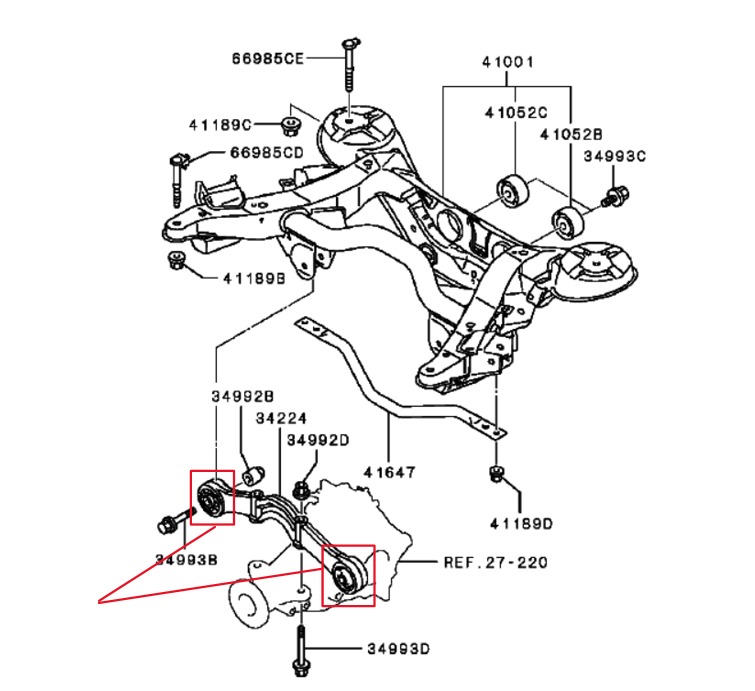 66985CE
41001
41189C
41052C
41052B
66985CD
34993C
41189B
34992B
34224
34992D
41647
41189D
34993B
REF.27-220
34993D