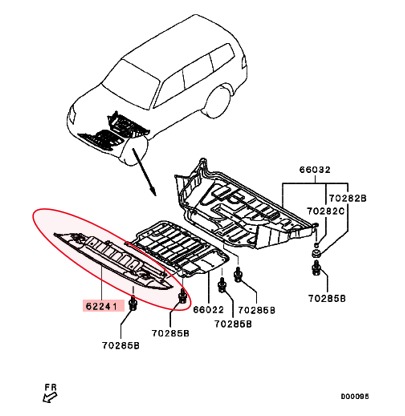 66032
70282B
70282C
70285B
62241
66022
70285B
70285B
70285B
70285B
FR
D00095