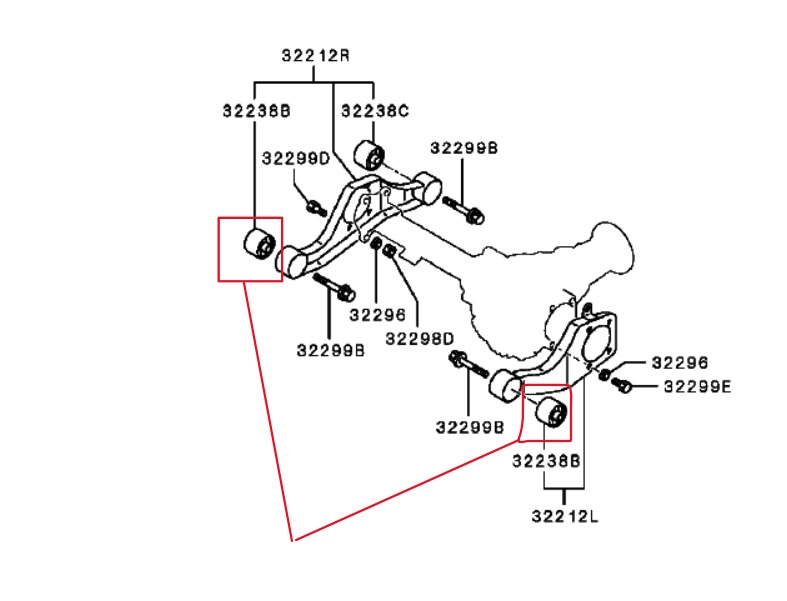 32212R
32238B
32238C
32299D
32299B
32296
32298D
32299B
32296
32299E
32299B
32238B
32212L